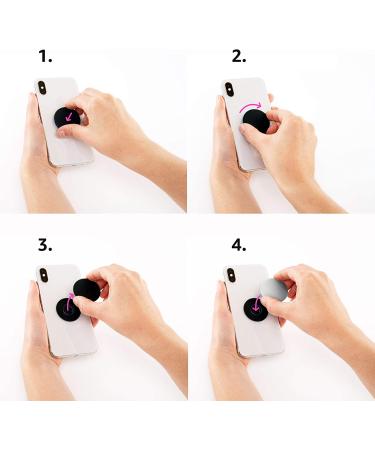 1.

2.

3.

4.