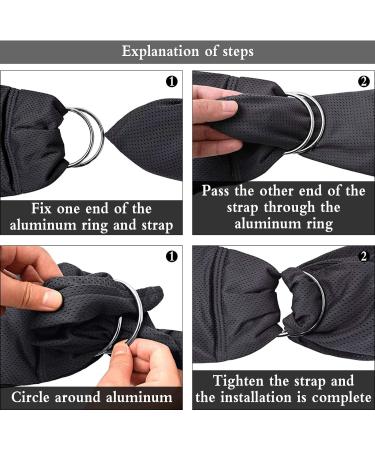 Explanation of steps

1

Fix one end of the aluminum ring and strap

2

Pass the other end of the strap through the aluminum ring

1

Circle around aluminum

2

Tighten the strap and the installation is complete