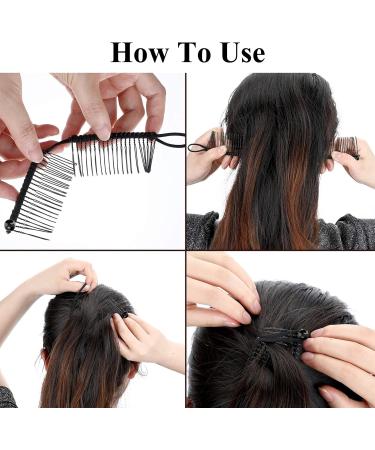 How To Use