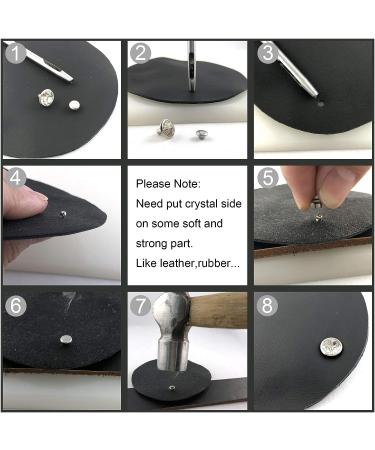 1

2

3

4

Please Note:
Need put crystal side on some soft and strong part.
Like leather,rubber...

5

6

7

8