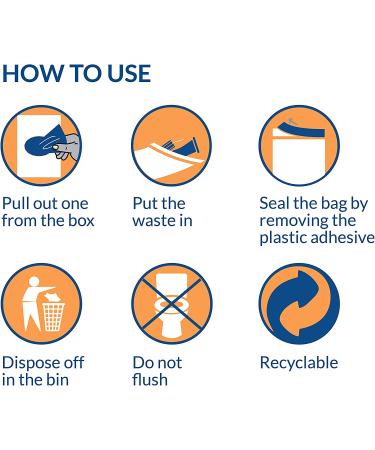 HOW TO USE

Pull out one from the box

Put the waste in

Seal the bag by removing the plastic adhesive

Dispose off in the bin

Do not flush

Recyclable