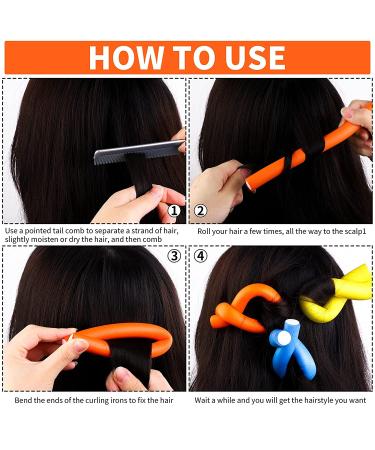 HOW TO USE

①

Use a pointed tail comb to separate a strand of hair, slightly moisten or dry the hair, and then comb

②

Roll your hair a few times, all the way to the scalp1

③

Bend the ends of the curling irons to fix the hair

④

Wait a while and you will get the hairstyle you want