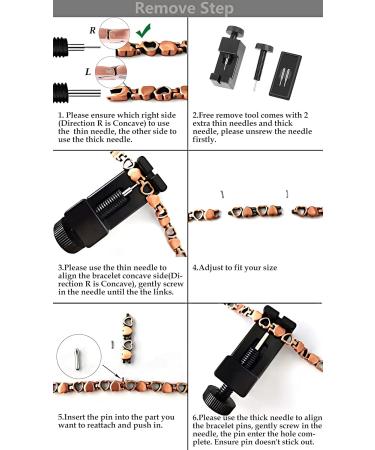 Remove Step

R

L

1. Please ensure which right side (Direction R is Concave) to use the thin needle, the other side to use the thick needle.

2.Free remove tool comes with 2 extra thin needles and thick needle, please unsrew the needle firstly.

3.Please use the thin needle to align the bracelet concave side(Direction R is Concave), gently screw in the needle until the the links.

4.Adjust to fit your size

5.Insert the pin into the part you want to reattach and push in.

6.Please use the thick needle to align the bracelet pins, gently screw in the needle, the pin enter the hole complete. Ensure pin doesn't stick out.