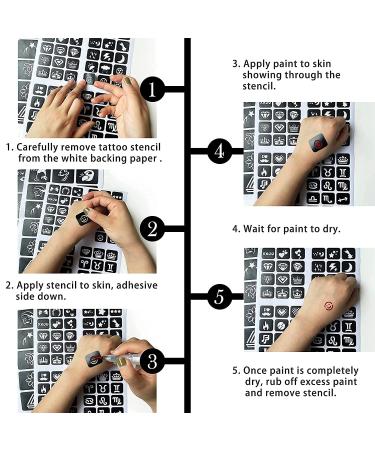 1

1. Carefully remove tattoo stencil from the white backing paper .

2

2. Apply stencil to skin, adhesive side down.

3

3. Apply paint to skin showing through the stencil.

4

4. Wait for paint to dry.

5

5. Once paint is completely dry, rub off excess paint and remove stencil.