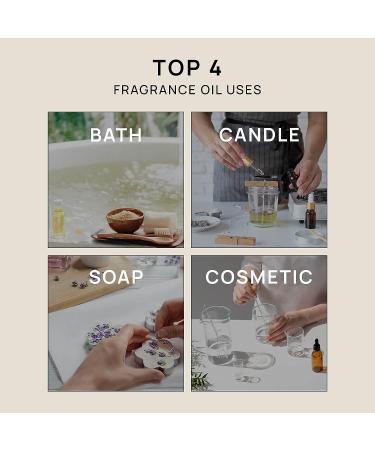 TOP 4
FRAGRANCE OIL USES

BATH

CANDLE

SOAP

COSMETIC