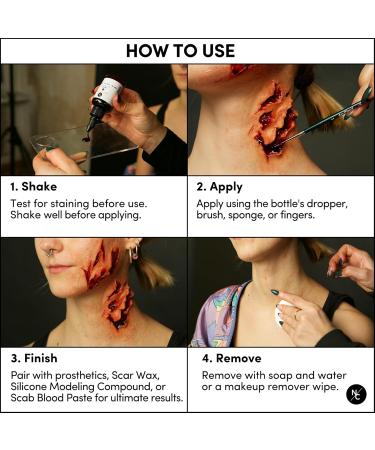 HOW TO USE

1. Shake
Test for staining before use. Shake well before applying.

2. Apply
Apply using the bottle's dropper, brush, sponge, or fingers.

3. Finish
Pair with prosthetics, Scar Wax, Silicone Modeling Compound, or Scab Blood Paste for ultimate results.

4. Remove
Remove with soap and water or a makeup remover wipe.

NC