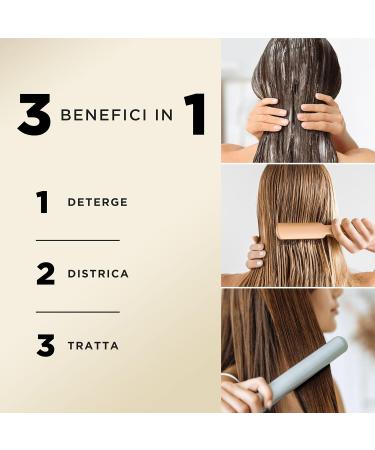 3 BENEFICI IN 1

1 DETERGE

2 DISTRICA

3 TRATTA