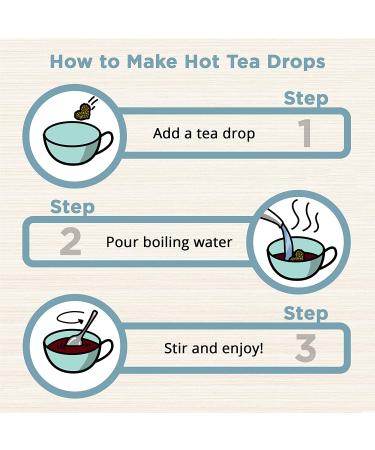 How to Make Hot Tea Drops

Step 1

Add a tea drop

Step 2

Pour boiling water

Step 3

Stir and enjoy!