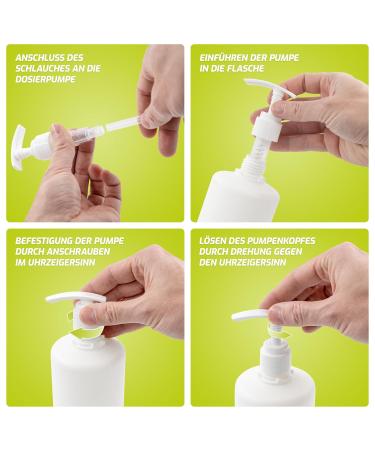 ANSCHLUSS DES SCHLAUCHES AN DIE DOSIERPUMPE

EINFÜHREN DER PUMPE IN DIE FLASCHE

BEFESTIGUNG DER PUMPE DURCH ANSCHRAUBEN IM UHRZEIGERSINN

LÖSEN DES PUMPENKOPFES DURCH DREHUNG GEGEN DEN UHRZEIGERSINN