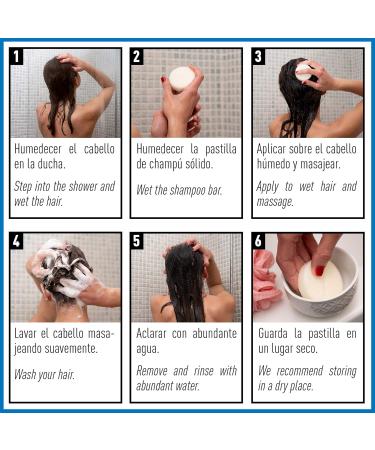 1

Humedecer el cabello en la ducha.

Step into the shower and wet the hair.

2

Humedecer la pastilla de champú sólido.

Wet the shampoo bar.

3

Aplicar sobre el cabello húmedo y masajear.

Apply to wet hair and massage.

4

Lavar el cabello masajeando suavemente.

Wash your hair.

5

Aclarar con abundante agua.

Remove and rinse with abundant water.

6

Guarda la pastilla en un lugar seco.

We recommend storing in a dry place.