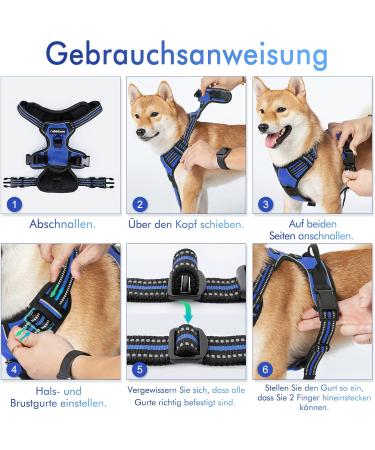 Gebrauchsanweisung

1

Abschnallen.

2

Über den Kopf schieben.

3

Auf beiden Seiten anschnallen.

4

Hals- und Brustgurte einstellen.

5

Vergewissern Sie sich, dass alle Gurte richtig befestigt sind.

6

Stellen Sie den Gurt so ein, dass Sie 2 Finger hineinstecken können.