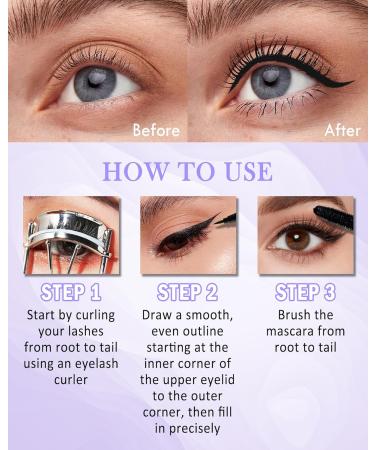 Before

After

HOW TO USE

STEP 1
Start by curling your lashes from root to tail using an eyelash curler

STEP 2
Draw a smooth, even outline starting at the inner corner of the upper eyelid to the outer corner, then fill in precisely

STEP 3
Brush the mascara from root to tail