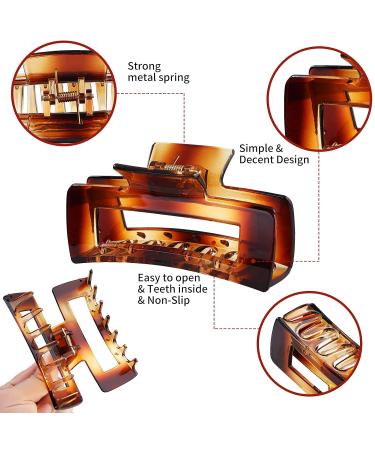 Strong
metal spring

Simple &
Decent Design

Easy to open
& Teeth inside
& Non-Slip