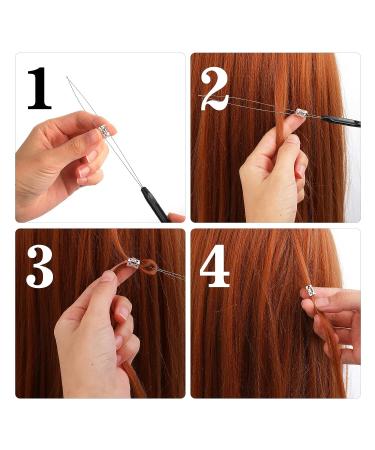 1

2

3

4