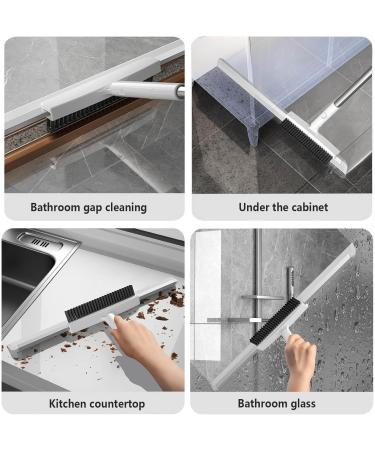 Bathroom gap cleaning

Under the cabinet

Kitchen countertop

Bathroom glass