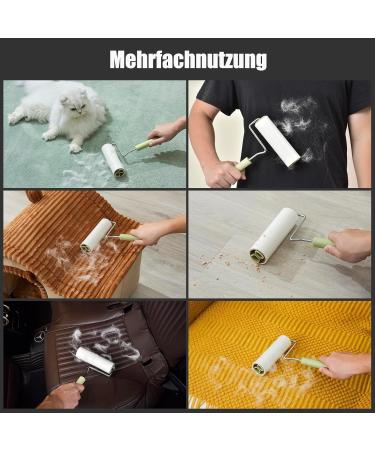 Mehrfachnutzung