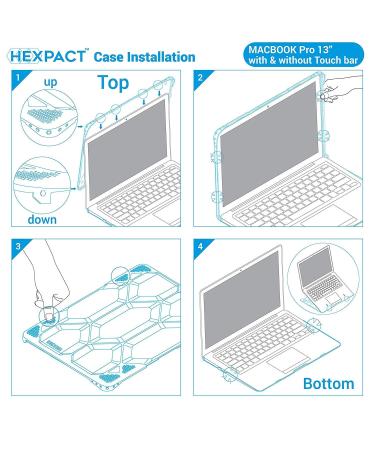 HEXPACT™ Case Installation

MACBOOK Pro 13"
with & without Touch bar

1

up

Top

down

2

3

4

Bottom