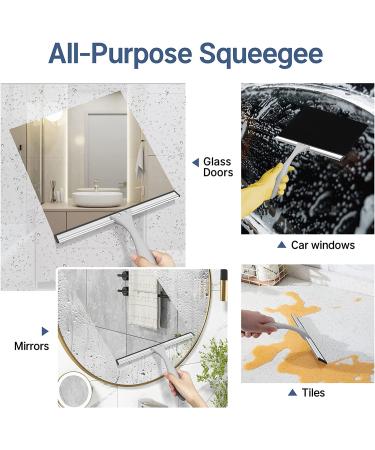 All-Purpose Squeegee

Glass Doors

Car windows

Mirrors

Tiles