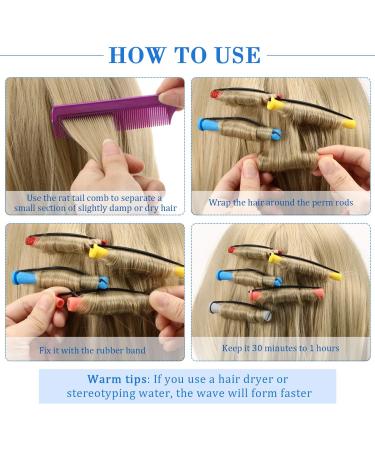 HOW TO USE

Use the rat tail comb to separate a small section of slightly damp or dry hair

Wrap the hair around the perm rods

Fix it with the rubber band

Keep it 30 minutes to 1 hours

Warm tips: If you use a hair dryer or stereotyping water, the wave will form faster