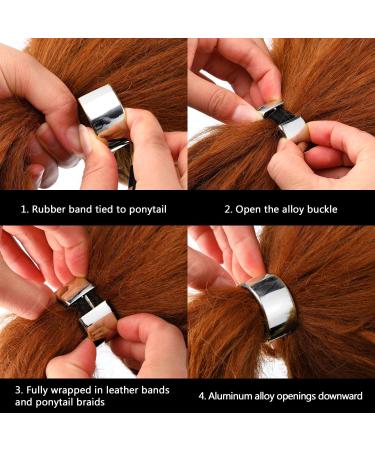 1. Rubber band tied to ponytail

2. Open the alloy buckle

3. Fully wrapped in leather bands and ponytail braids

4. Aluminum alloy openings downward