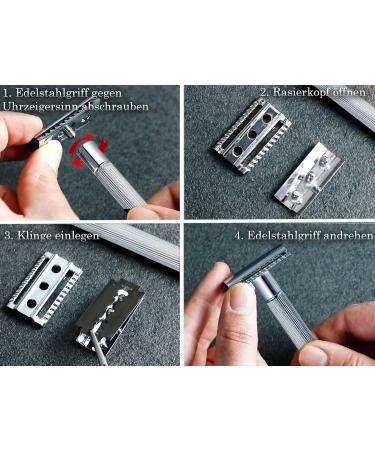 1. Edelstahlgriff gegen Uhrzeigersinn abschrauben

2. Rasierkopf öffnen

3. Klinge einlegen

4. Edelstahlgriff andrehen