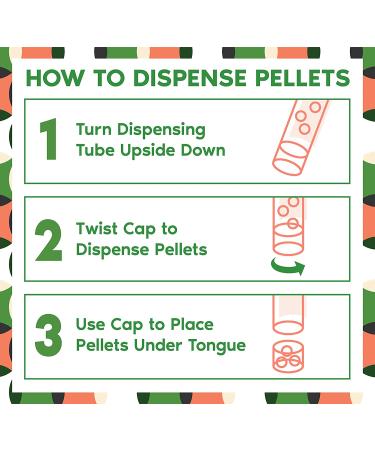 HOW TO DISPENSE PELLETS

1 Turn Dispensing Tube Upside Down

2 Twist Cap to Dispense Pellets

3 Use Cap to Place Pellets Under Tongue