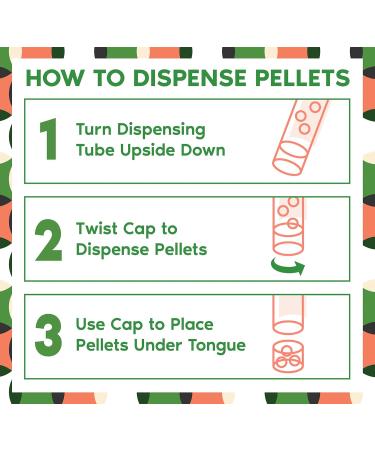 HOW TO DISPENSE PELLETS

1 Turn Dispensing Tube Upside Down

2 Twist Cap to Dispense Pellets

3 Use Cap to Place Pellets Under Tongue