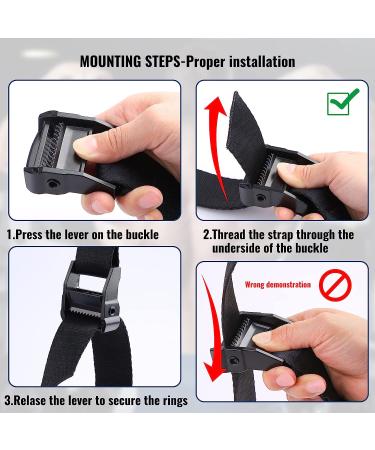 MOUNTING STEPS-Proper installation

1.Press the lever on the buckle

2.Thread the strap through the underside of the buckle

Wrong demonstration

3.Relase the lever to secure the rings