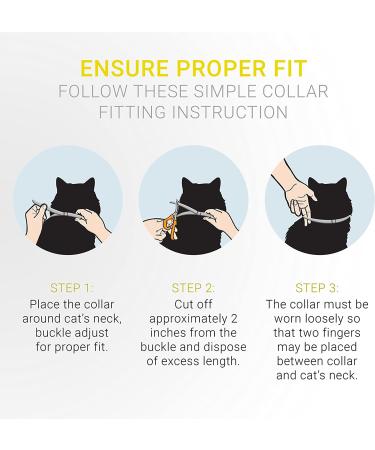 ENSURE PROPER FIT
FOLLOW THESE SIMPLE COLLAR FITTING INSTRUCTION

STEP 1:
Place the collar around cat's neck, buckle adjust for proper fit.

STEP 2:
Cut off approximately 2 inches from the buckle and dispose of excess length.

STEP 3:
The collar must be worn loosely so that two fingers may be placed between collar and cat's neck.