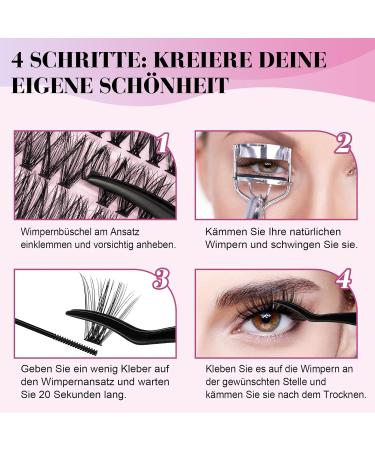 4 SCHRITTE: KREIERE DEINE EIGENE SCHÖNHEIT

1

Wimpernbüschel am Ansatz einklemmen und vorsichtig anheben.

2

Kämmen Sie Ihre natürlichen Wimpern und schwingen Sie sie.

3

Geben Sie ein wenig Kleber auf den Wimpernansatz und warten Sie 20 Sekunden lang.

4

Kleben Sie es auf die Wimpern an der gewünschten Stelle und kämmen Sie sie nach dem Trocknen.