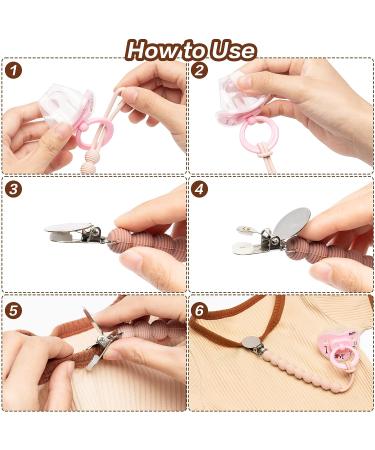 How to Use

1

2

3

4

5

6