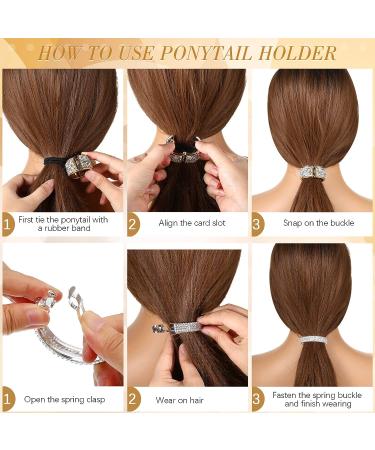 HOW TO USE PONYTAIL HOLDER

1 First tie the ponytail with a rubber band

2 Align the card slot

3 Snap on the buckle

1 Open the spring clasp

2 Wear on hair

3 Fasten the spring buckle and finish wearing