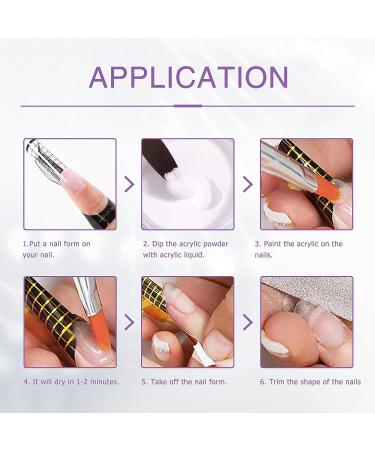 APPLICATION

1.Put a nail form on your nail.

2. Dip the acrylic powder with acrylic liquid.

3. Paint the acrylic on the nails.

4. It will dry in 1-2 minutes.

5. Take off the nail form.

6. Trim the shape of the nails