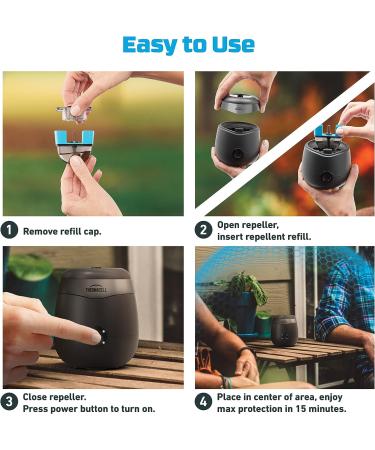 Easy to Use

1 Remove refill cap.

2 Open repeller, insert repellent refill.

THERMACELL

3 Close repeller. Press power button to turn on.

4 Place in center of area, enjoy max protection in 15 minutes.