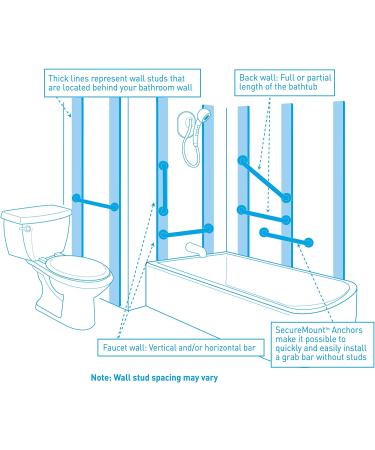 Thick lines represent wall studs that are located behind your bathroom wall

Back wall: Full or partial length of the bathtub

Faucet wall: Vertical and/or horizontal bar

SecureMount™ Anchors make it possible to quickly and easily install a grab bar without studs

Note: Wall stud spacing may vary