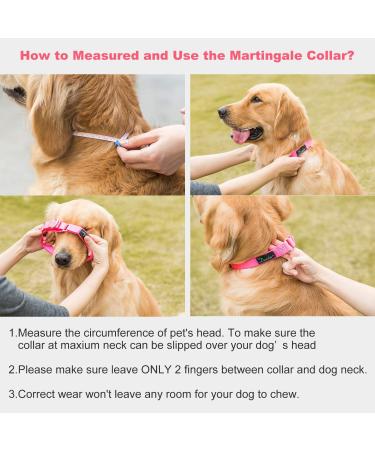 How to Measured and Use the Martingale Collar?

1.Measure the circumference of pet's head. To make sure the collar at maxium neck can be slipped over your dog' s head

2.Please make sure leave ONLY 2 fingers between collar and dog neck.

3.Correct wear won't leave any room for your dog to chew.