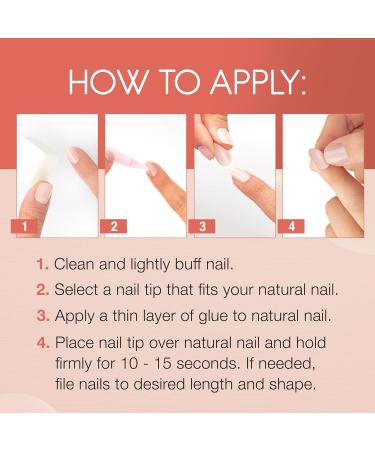 HOW TO APPLY:

1

2

3

4

1. Clean and lightly buff nail.

2. Select a nail tip that fits your natural nail.

3. Apply a thin layer of glue to natural nail.

4. Place nail tip over natural nail and hold firmly for 10 - 15 seconds. If needed, file nails to desired length and shape.