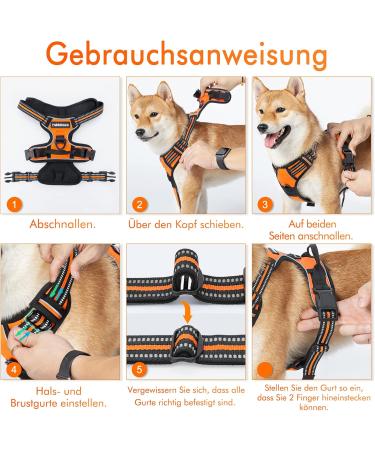 Gebrauchsanweisung

1

Abschnallen.

2

Über den Kopf schieben.

3

Auf beiden Seiten anschnallen.

4

Hals- und Brustgurte einstellen.

5

Vergewissern Sie sich, dass alle Gurte richtig befestigt sind.

Stellen Sie den Gurt so ein, dass Sie 2 Finger hineinstecken können.