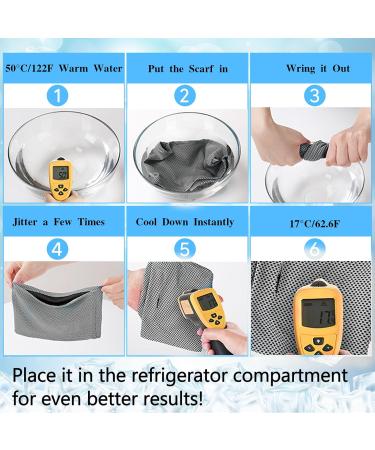 50°C/122F Warm Water

1

50

Put the Scarf in

2

Wring it Out

3

Jitter a Few Times

4

Cool Down Instantly

5

17°C/62.6F

6

17

Place it in the refrigerator compartment for even better results!