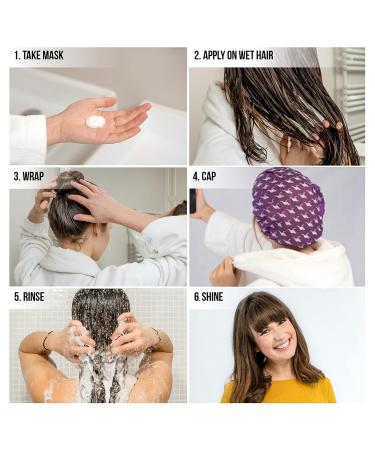 1. TAKE MASK

2. APPLY ON WET HAIR

3. WRAP

4. CAP

5. RINSE

6. SHINE