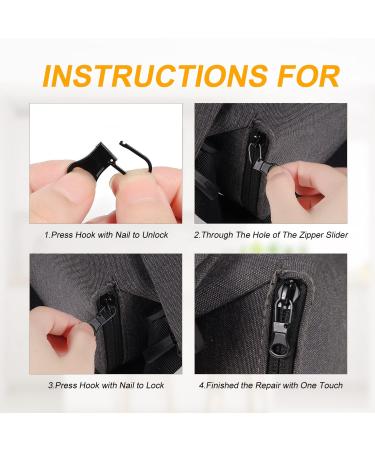 INSTRUCTIONS FOR

1.Press Hook with Nail to Unlock

2.Through The Hole of The Zipper Slider

3.Press Hook with Nail to Lock

4.Finished the Repair with One Touch