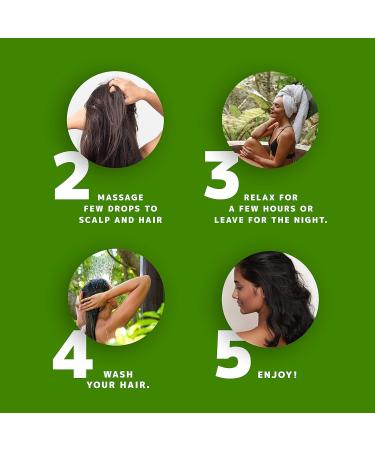 2

MASSAGE FEW DROPS TO SCALP AND HAIR

3

RELAX FOR A FEW HOURS OR LEAVE FOR THE NIGHT.

4

WASH YOUR HAIR.

5

ENJOY!