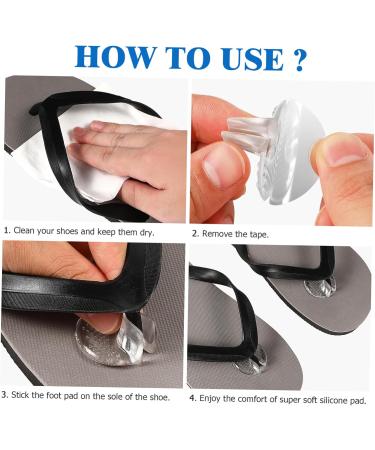 HOW TO USE ?

1. Clean your shoes and keep them dry.

2. Remove the tape.

3. Stick the foot pad on the sole of the shoe.

4. Enjoy the comfort of super soft silicone pad.