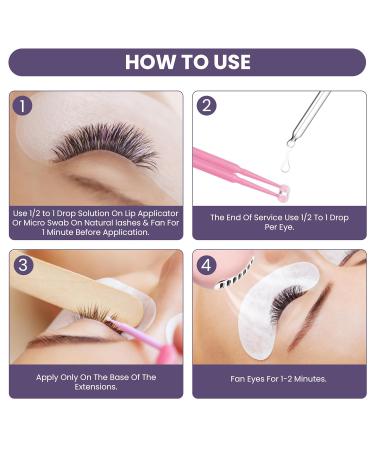 HOW TO USE

1

Use 1/2 to 1 Drop Solution On Lip Applicator Or Micro Swab On Natural lashes & Fan For 1 Minute Before Application.

2

The End Of Service Use 1/2 To 1 Drop Per Eye.

3

Apply Only On The Base Of The Extensions.

4

Fan Eyes For 1-2 Minutes.