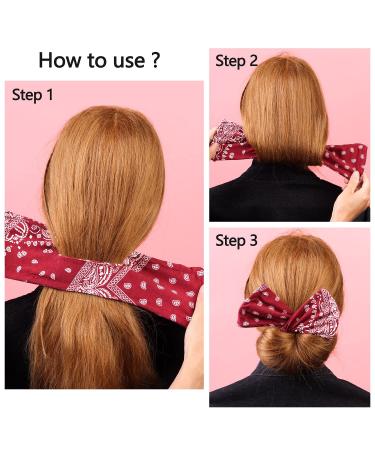 How to use ?

Step 1

Step 2

Step 3