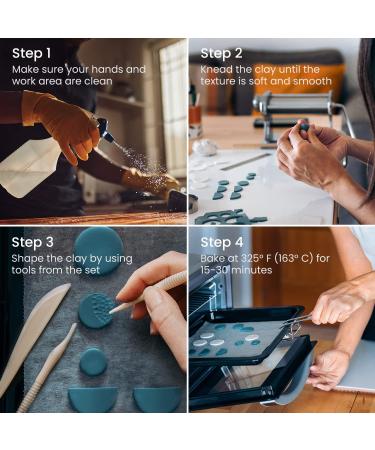 Step 1
Make sure your hands and work area are clean

Step 2
Knead the clay until the texture is soft and smooth

Step 3
Shape the clay by using tools from the set

Step 4
Bake at 325° F (163° C) for 15-30 minutes