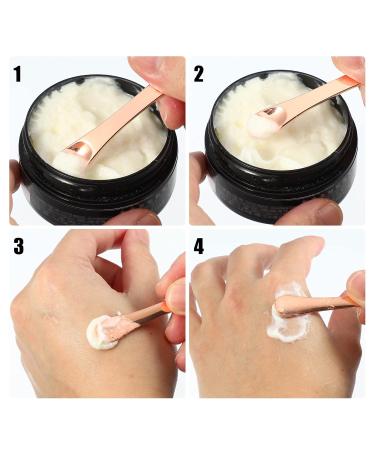 1

2

3

4