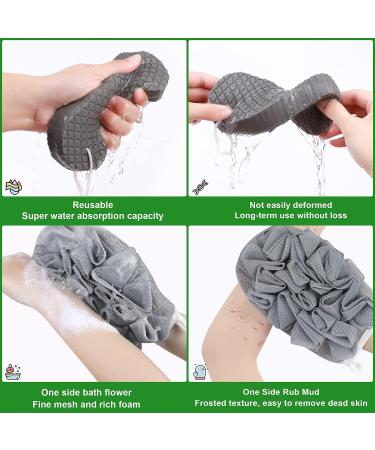 Reusable
Super water absorption capacity

Not easily deformed
Long-term use without loss

One side bath flower
Fine mesh and rich foam

One Side Rub Mud
Frosted texture, easy to remove dead skin