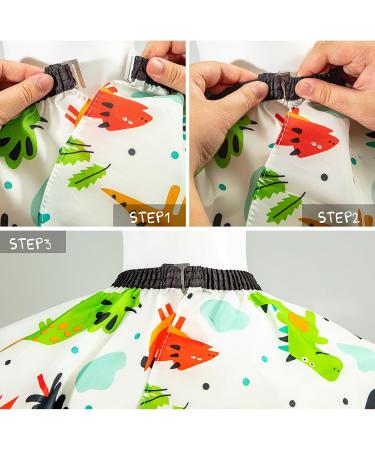 STEP1

STEP2

STEP3