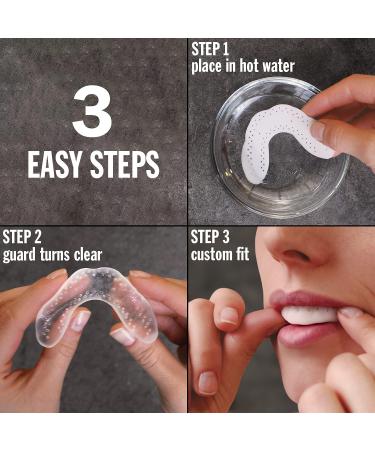 3
EASY STEPS

STEP 1
place in hot water

STEP 2
guard turns clear

STEP 3
custom fit